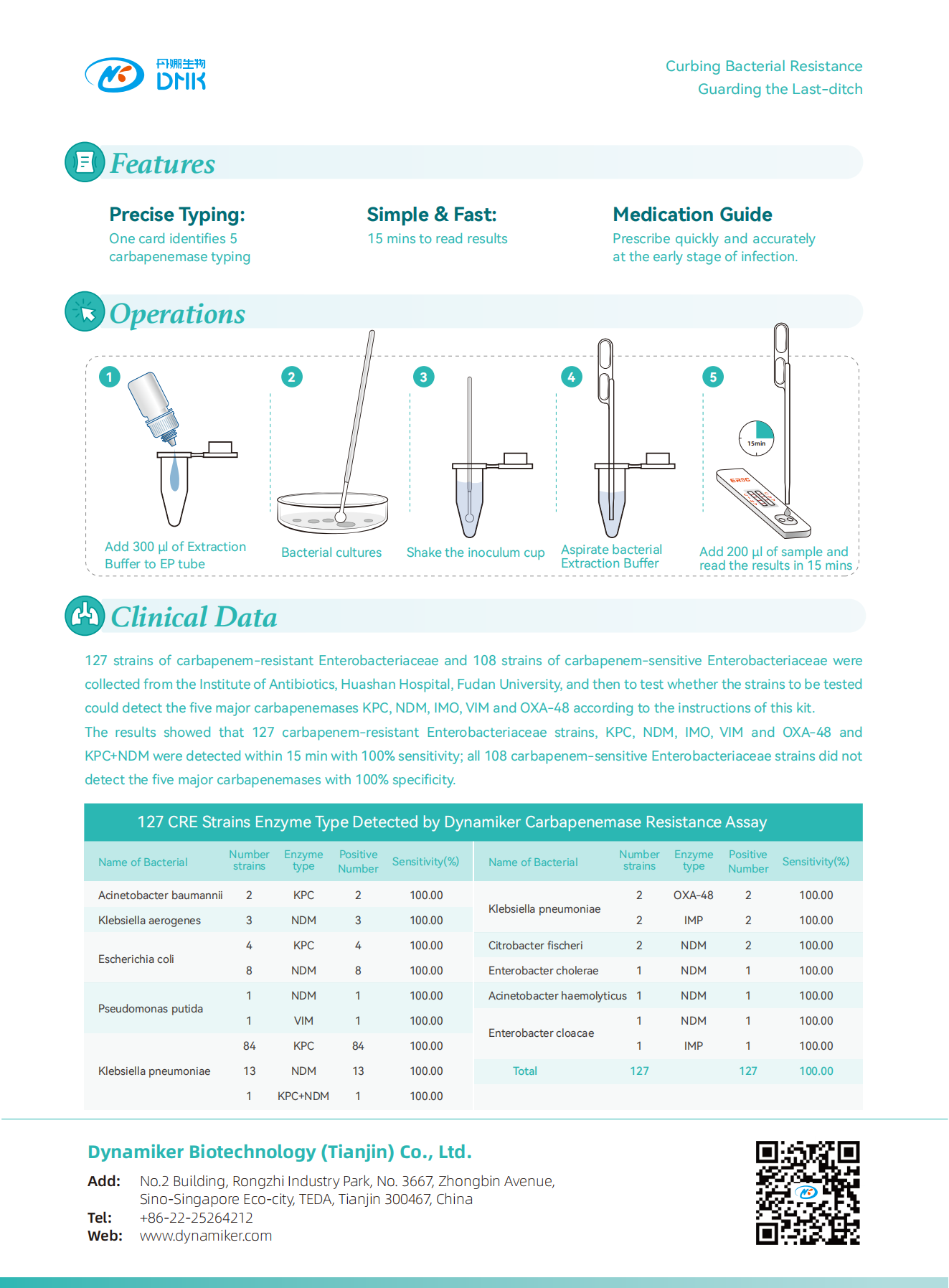 丹娜生物 DNK

Curbing Bacterial Resistance
Guarding the Last-ditch

Features

Precise Typing:
One card identifies 5 carbapenemase typing

Simple & Fast:
15 mins to read results

Medication Guide
Prescribe quickly and accurately at the early stage of infection.

Operations

1
Add 300 μl of Extraction Buffer to EP tube

2
Bacterial cultures

3
Shake the inoculum cup

4
Aspirate bacterial Extraction Buffer

5
15min
Add 200 μl of sample and read the results in 15 mins

Clinical Data

127 strains of carbapenem-resistant Enterobacteriaceae and 108 strains of carbapenem-sensitive Enterobacteriaceae were collected from the Institute of Antibiotics, Huashan Hospital, Fudan University, and then to test whether the strains to be tested could detect the five major carbapenemases KPC, NDM, IMO, VIM and OXA-48 according to the instructions of this kit.
The results showed that 127 carbapenem-resistant Enterobacteriaceae strains, KPC, NDM, IMO, VIM and OXA-48 and KPC+NDM were detected within 15 min with 100% sensitivity; all 108 carbapenem-sensitive Enterobacteriaceae strains did not detect the five major carbapenemases with 100% specificity.

127 CRE Strains Enzyme Type Detected by Dynamiker Carbapenemase Resistance Assay

| Name of Bacterial | Number strains | Enzyme type | Positive Number | Sensitivity(%) |
|---|---|---|---|---|
| Acinetobacter baumannii | 2 | KPC | 2 | 100.00 |
| Klebsiella aerogenes | 3 | NDM | 3 | 100.00 |
| Escherichia coli | 4 | KPC | 4 | 100.00 |
| | 8 | NDM | 8 | 100.00 |
| Pseudomonas putida | 1 | NDM | 1 | 100.00 |
| | 1 | VIM | 1 | 100.00 |
| Klebsiella pneumoniae | 84 | KPC | 84 | 100.00 |
| | 13 | NDM | 13 | 100.00 |
| | 1 | KPC+NDM | 1 | 100.00 |

| Name of Bacterial | Number strains | Enzyme type | Positive Number | Sensitivity(%) |
|---|---|---|---|---|
| Klebsiella pneumoniae | 2 | OXA-48 | 2 | 100.00 |
| | 2 | IMP | 2 | 100.00 |
| Citrobacter fischeri | 2 | NDM | 2 | 100.00 |
| Enterobacter cholerae | 1 | NDM | 1 | 100.00 |
| Acinetobacter haemolyticus | 1 | NDM | 1 | 100.00 |
| Enterobacter cloacae | 1 | NDM | 1 | 100.00 |
| | 1 | IMP | 1 | 100.00 |
| Total | 127 | | 127 | 100.00 |

Dynamiker Biotechnology (Tianjin) Co., Ltd.
Add: No.2 Building, Rongzhi Industry Park, No. 3667, Zhongbin Avenue, Sino-Singapore Eco-city, TEDA, Tianjin 300467, China
Tel: +86-22-25264212
Web: www.dynamiker.com